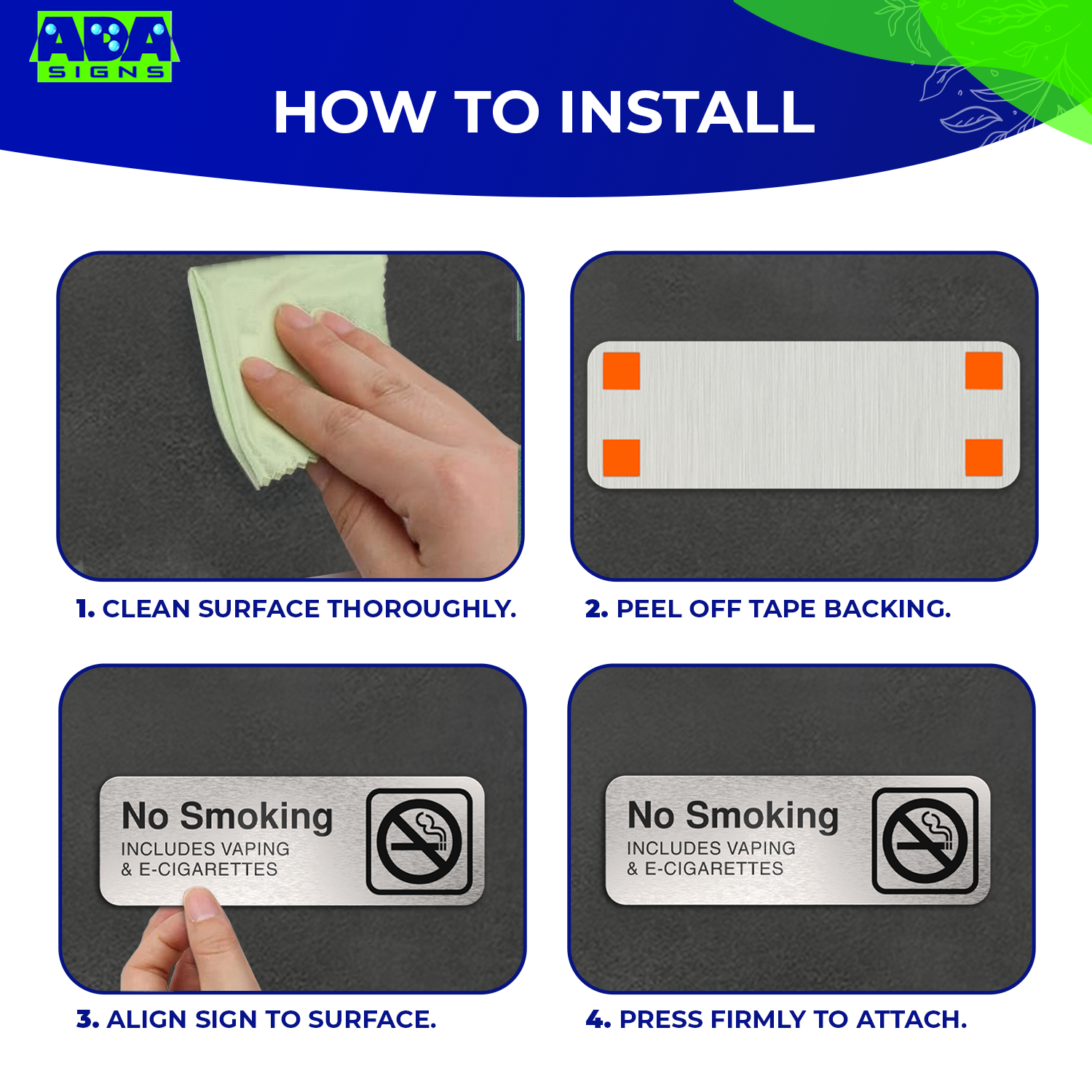 ADA SIGNS

HOW TO INSTALL

1. CLEAN SURFACE THOROUGHLY.

2. PEEL OFF TAPE BACKING.

No Smoking
INCLUDES VAPING
& E-CIGARETTES

3. ALIGN SIGN TO SURFACE.

No Smoking
INCLUDES VAPING
& E-CIGARETTES

4. PRESS FIRMLY TO ATTACH.