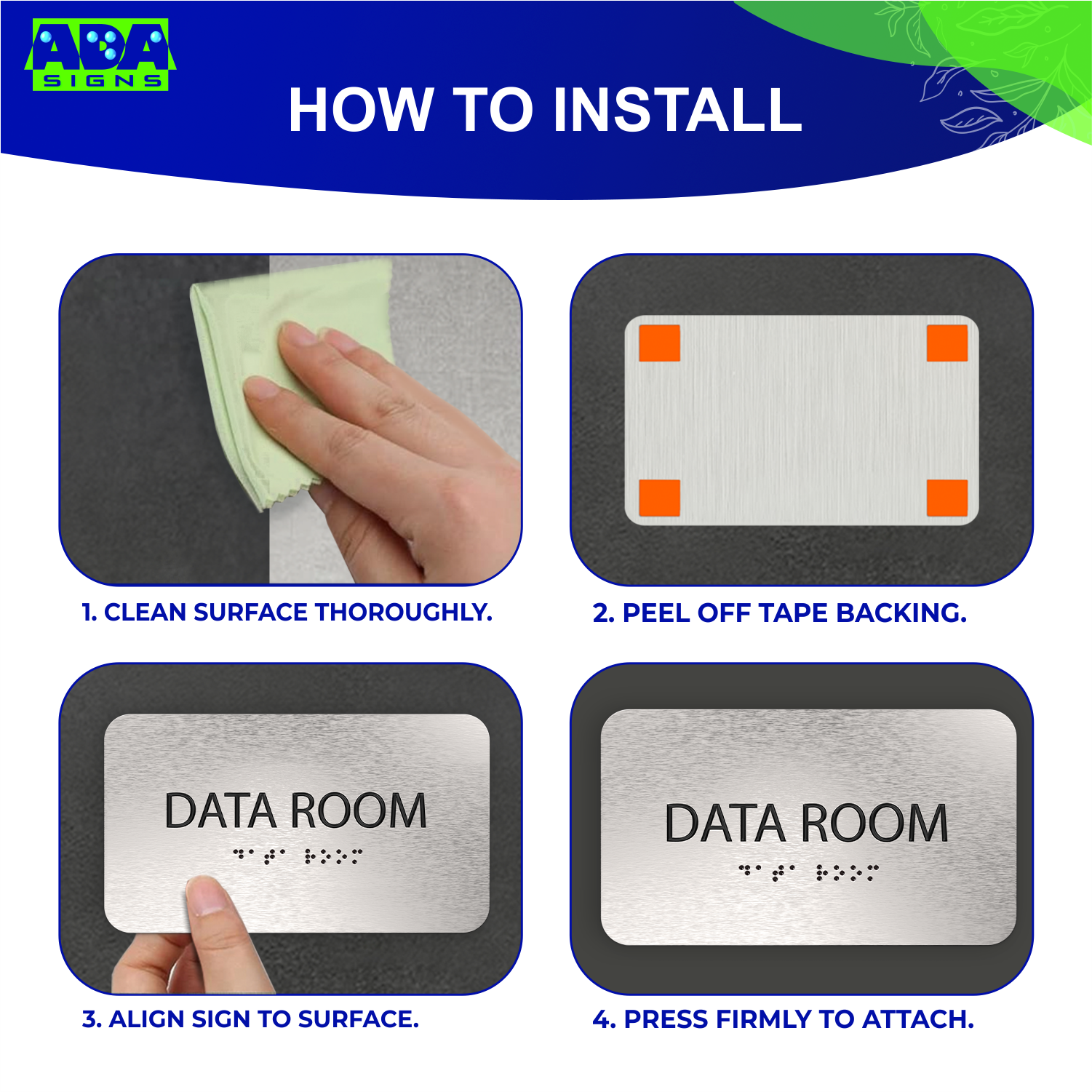 ADA SIGNS

HOW TO INSTALL

1. CLEAN SURFACE THOROUGHLY.

2. PEEL OFF TAPE BACKING.

DATA ROOM

3. ALIGN SIGN TO SURFACE.

DATA ROOM

4. PRESS FIRMLY TO ATTACH.