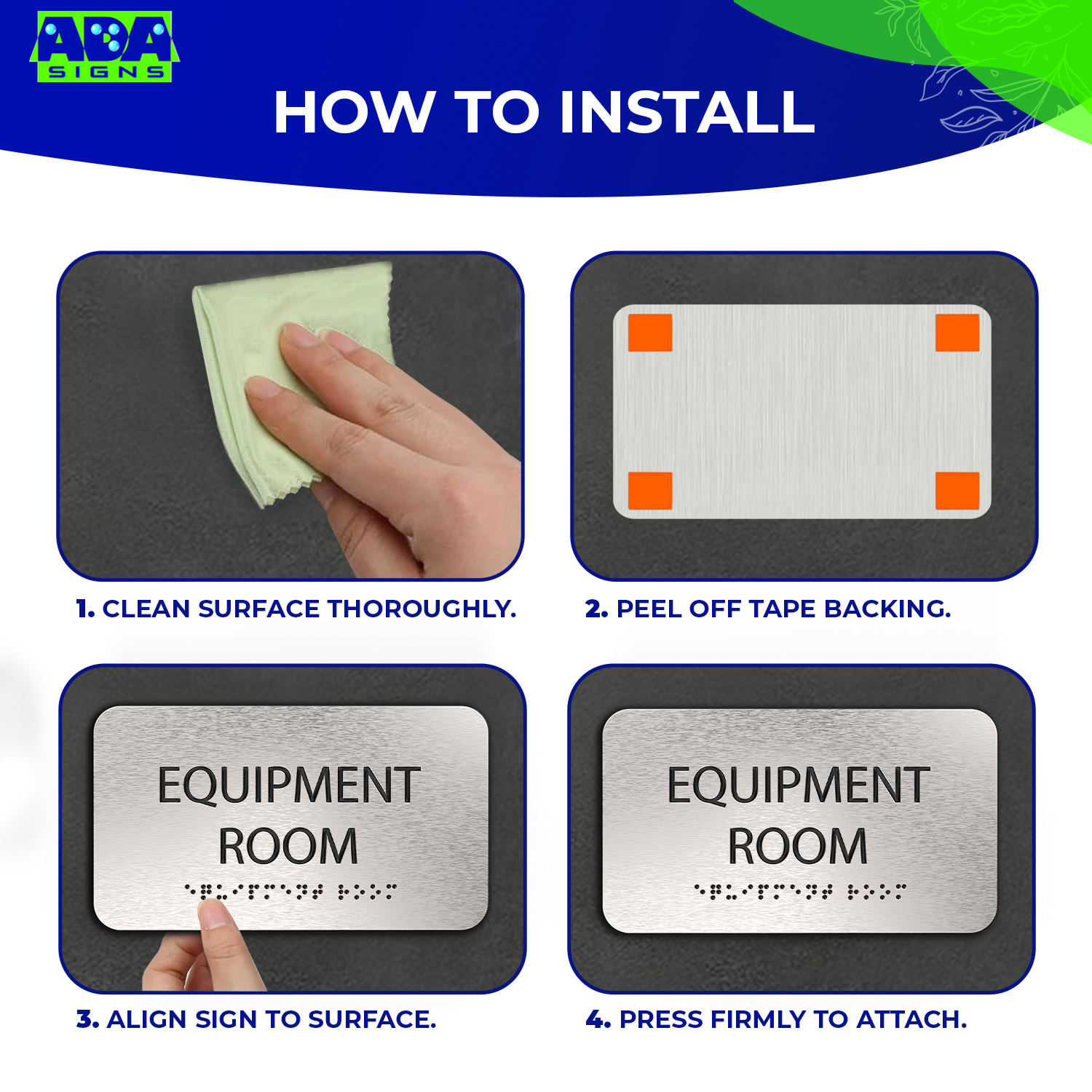 ADA SIGNS

HOW TO INSTALL

1. CLEAN SURFACE THOROUGHLY.

2. PEEL OFF TAPE BACKING.

EQUIPMENT ROOM

3. ALIGN SIGN TO SURFACE.

EQUIPMENT ROOM

4. PRESS FIRMLY TO ATTACH.