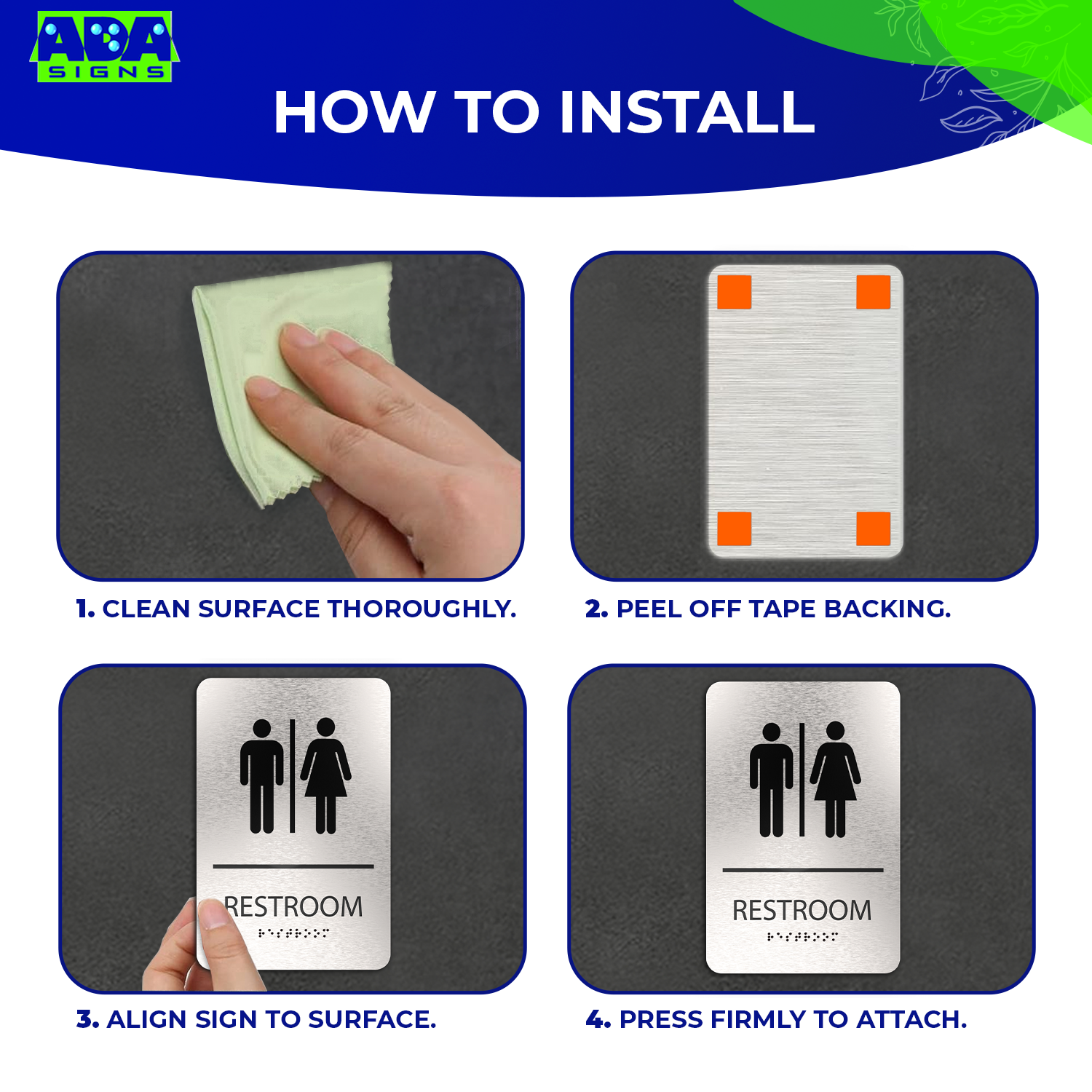 ADA SIGNS

HOW TO INSTALL

1. CLEAN SURFACE THOROUGHLY.

2. PEEL OFF TAPE BACKING.

RESTROOM

3. ALIGN SIGN TO SURFACE.

RESTROOM

4. PRESS FIRMLY TO ATTACH.