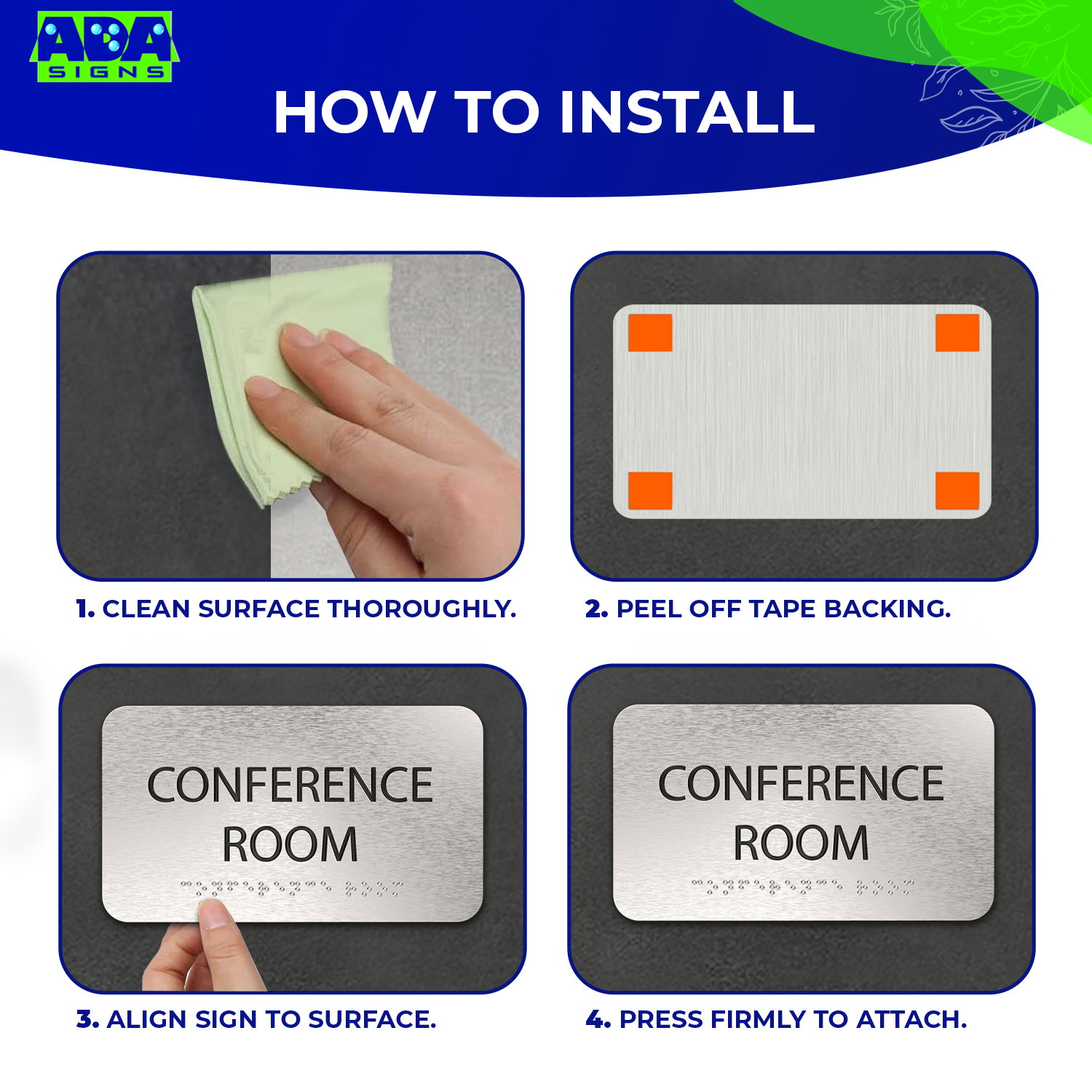 ADA SIGNS

HOW TO INSTALL

1. CLEAN SURFACE THOROUGHLY.

2. PEEL OFF TAPE BACKING.

CONFERENCE ROOM

3. ALIGN SIGN TO SURFACE.

CONFERENCE ROOM

4. PRESS FIRMLY TO ATTACH.