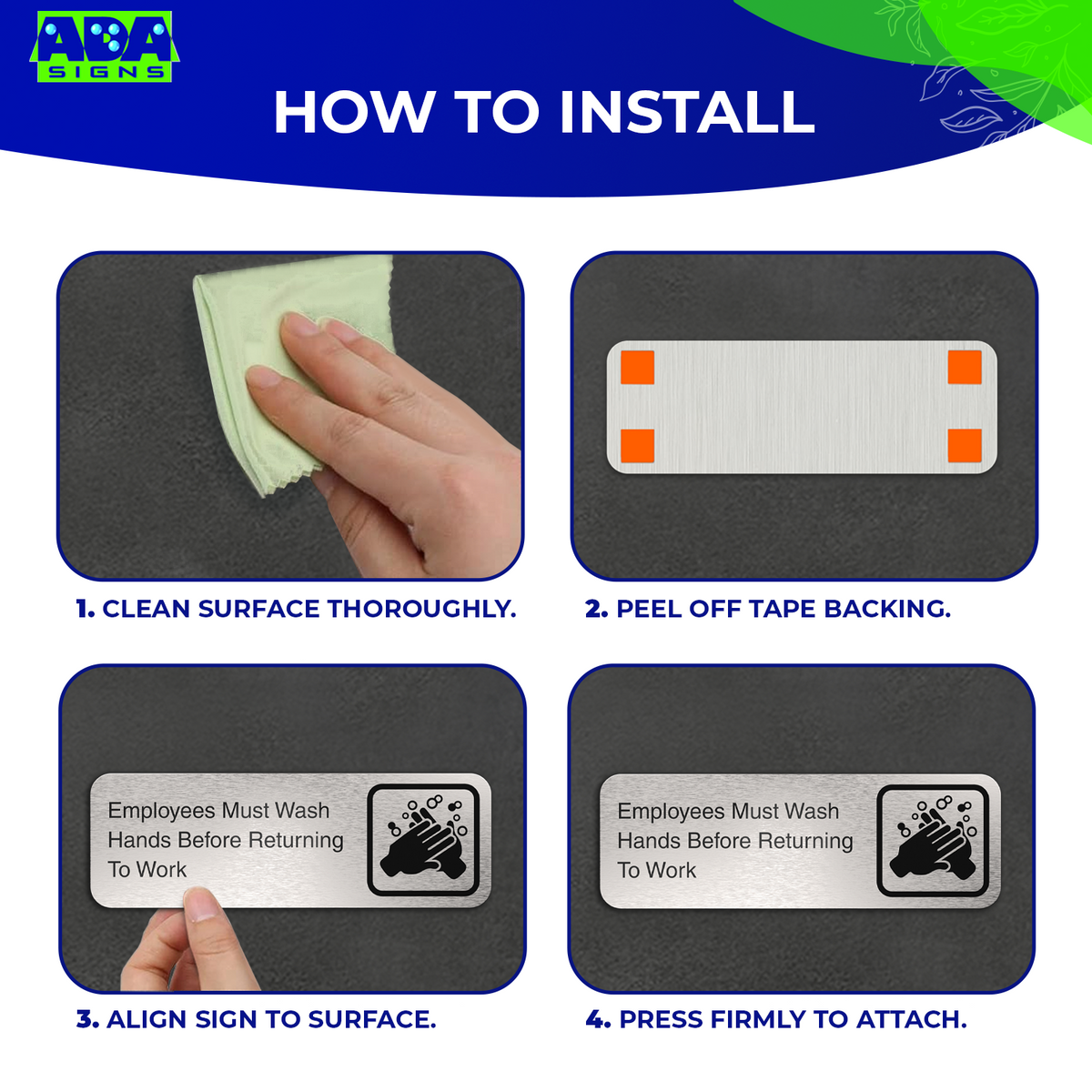 ADA SIGNS

HOW TO INSTALL

1. CLEAN SURFACE THOROUGHLY.

2. PEEL OFF TAPE BACKING.

Employees Must Wash Hands Before Returning To Work

3. ALIGN SIGN TO SURFACE.

Employees Must Wash Hands Before Returning To Work

4. PRESS FIRMLY TO ATTACH.