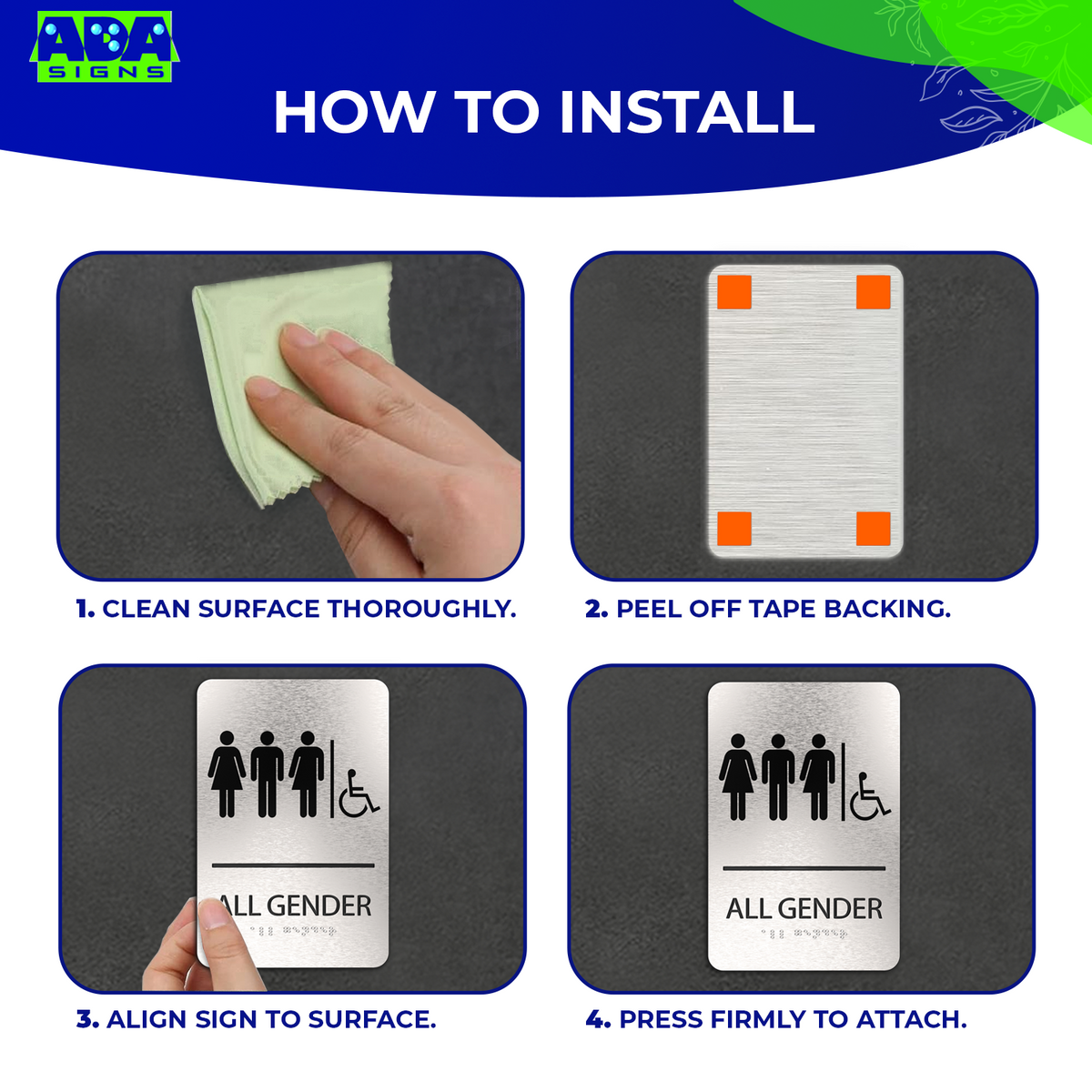 ADA SIGNS

HOW TO INSTALL

1. CLEAN SURFACE THOROUGHLY.

2. PEEL OFF TAPE BACKING.

ALL GENDER

3. ALIGN SIGN TO SURFACE.

ALL GENDER

4. PRESS FIRMLY TO ATTACH.