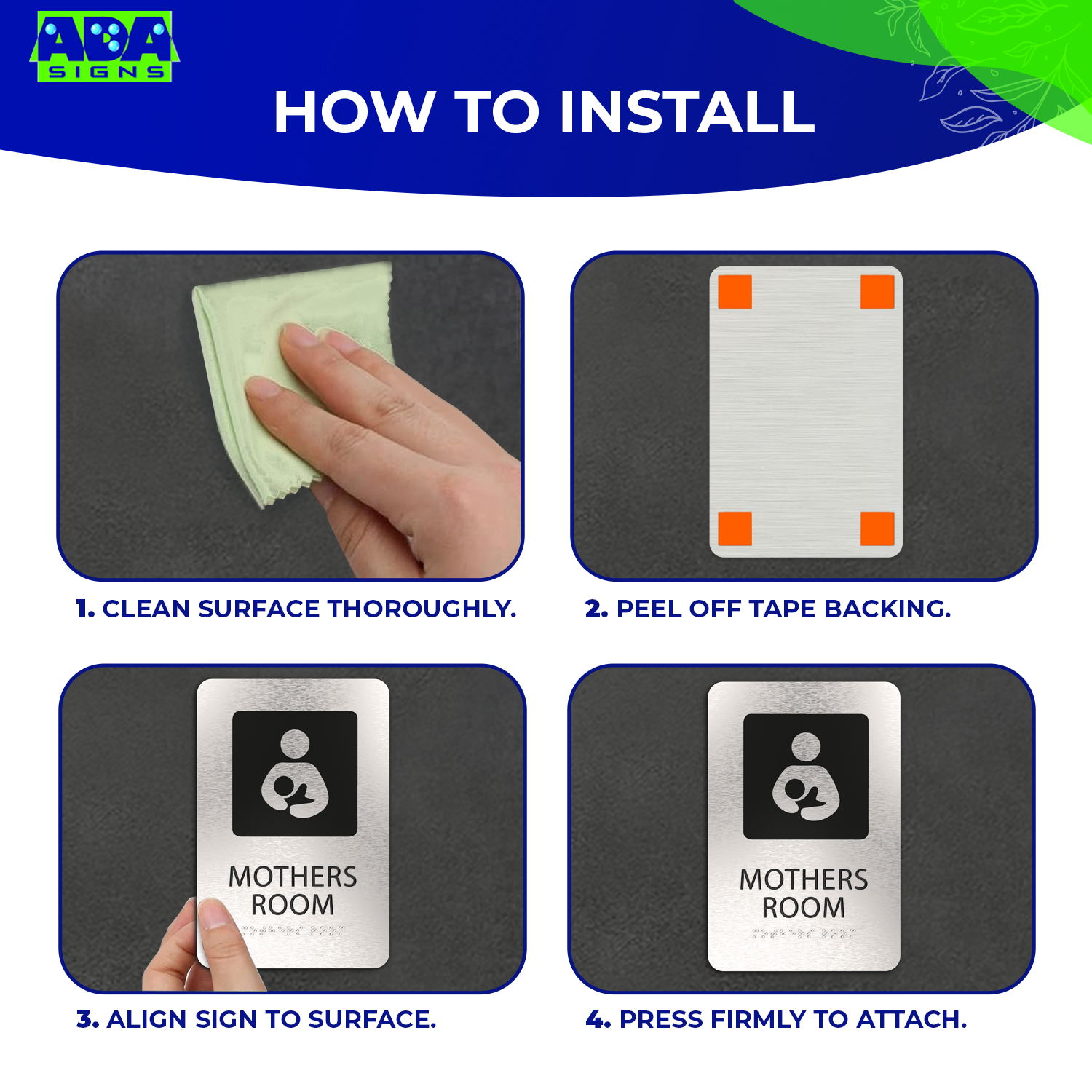 ADA SIGNS

HOW TO INSTALL

1. CLEAN SURFACE THOROUGHLY.

2. PEEL OFF TAPE BACKING.

MOTHERS ROOM

3. ALIGN SIGN TO SURFACE.

MOTHERS ROOM

4. PRESS FIRMLY TO ATTACH.