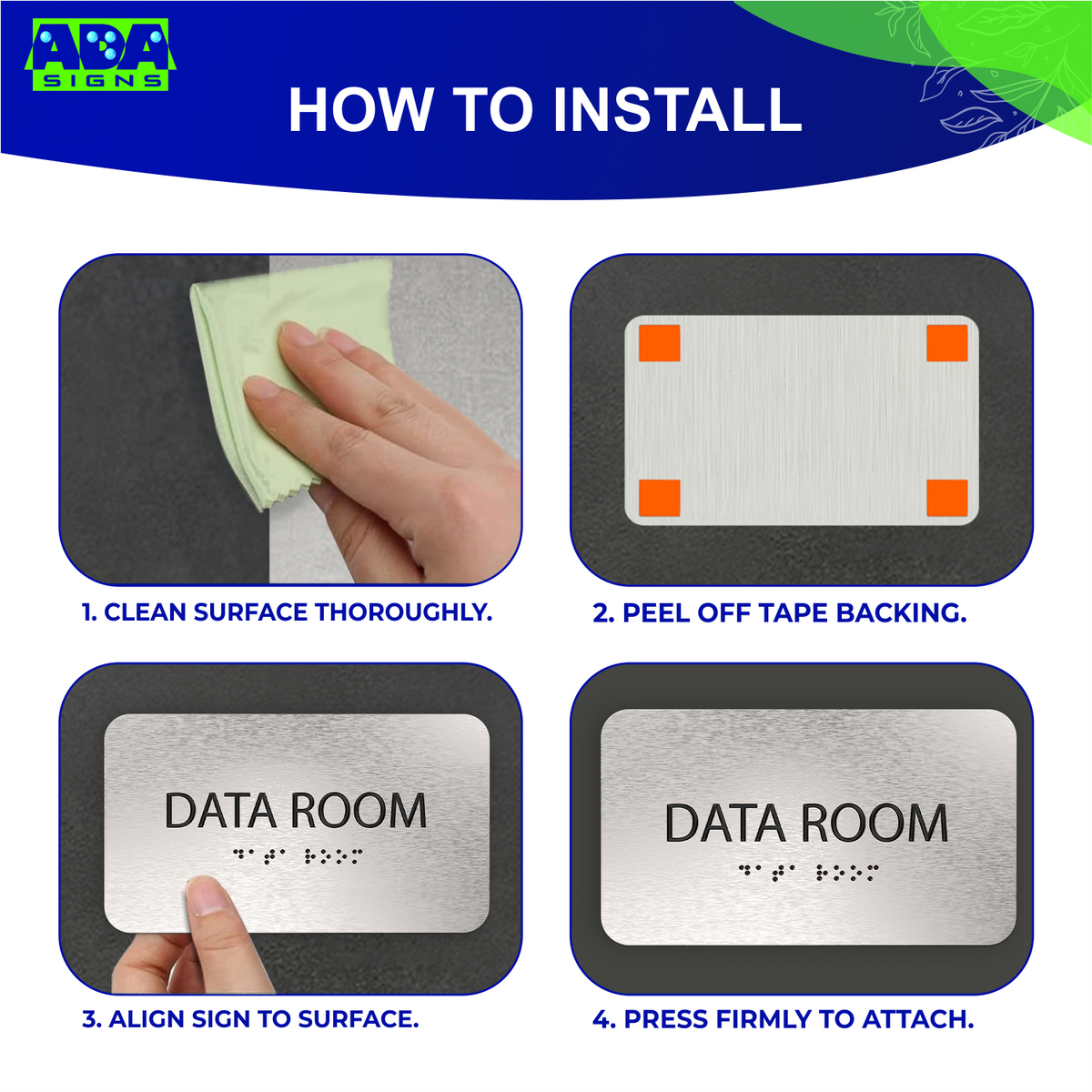 ADA SIGNS

HOW TO INSTALL

1. CLEAN SURFACE THOROUGHLY.

2. PEEL OFF TAPE BACKING.

DATA ROOM

3. ALIGN SIGN TO SURFACE.

DATA ROOM

4. PRESS FIRMLY TO ATTACH.