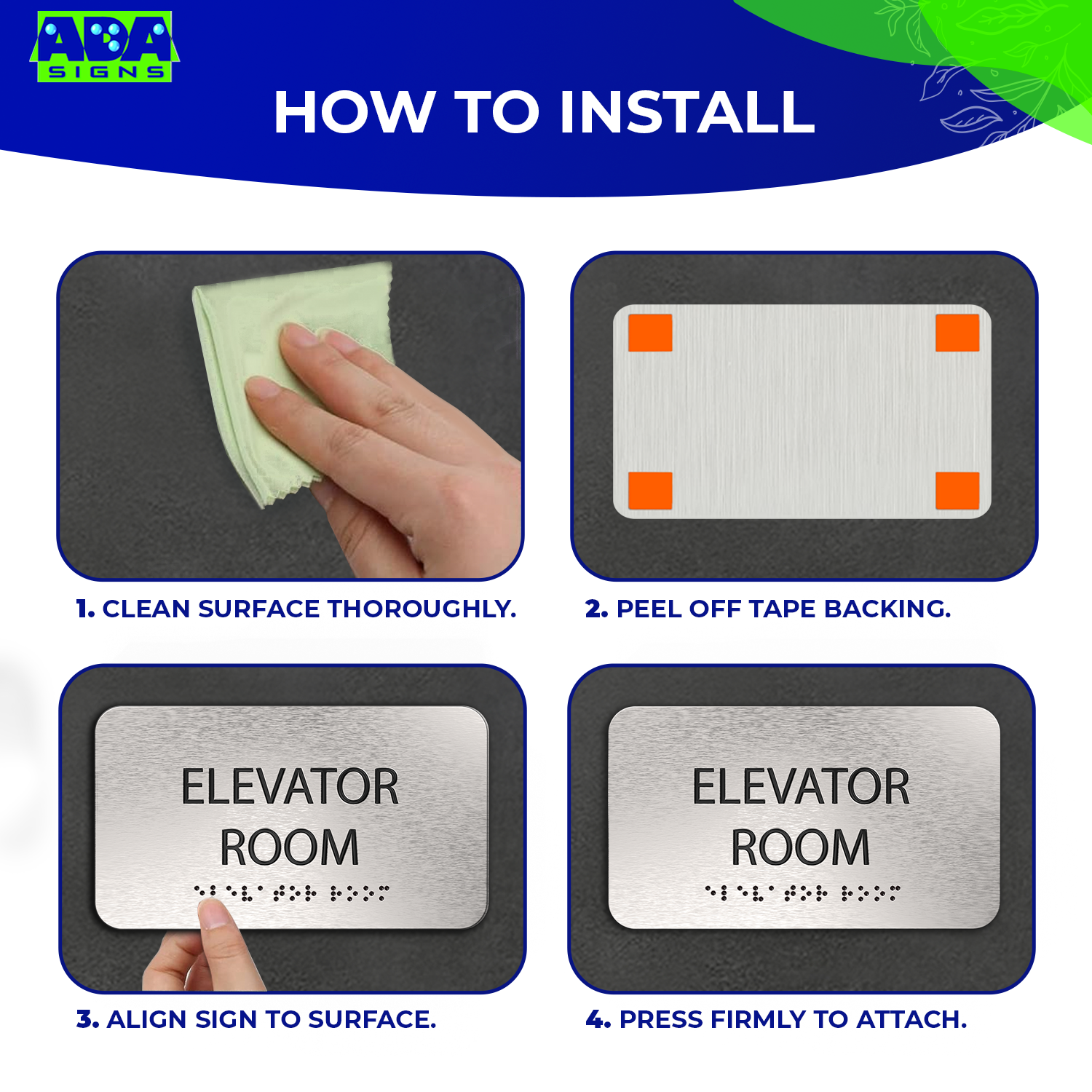 ADA SIGNS

HOW TO INSTALL

1. CLEAN SURFACE THOROUGHLY.

2. PEEL OFF TAPE BACKING.

ELEVATOR ROOM

3. ALIGN SIGN TO SURFACE.

ELEVATOR ROOM

4. PRESS FIRMLY TO ATTACH.