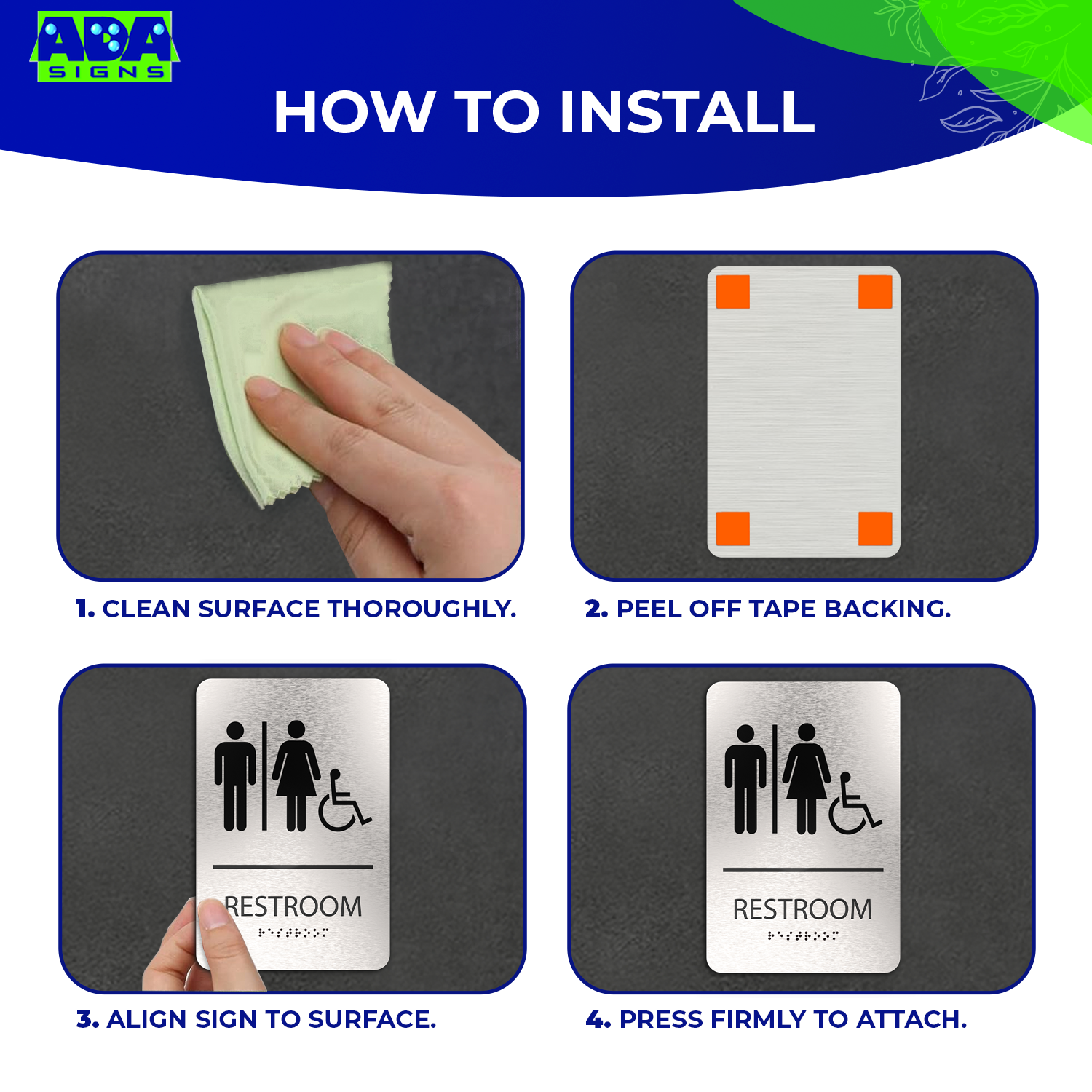 ADA SIGNS

HOW TO INSTALL

1. CLEAN SURFACE THOROUGHLY.

2. PEEL OFF TAPE BACKING.

RESTROOM

3. ALIGN SIGN TO SURFACE.

RESTROOM

4. PRESS FIRMLY TO ATTACH.