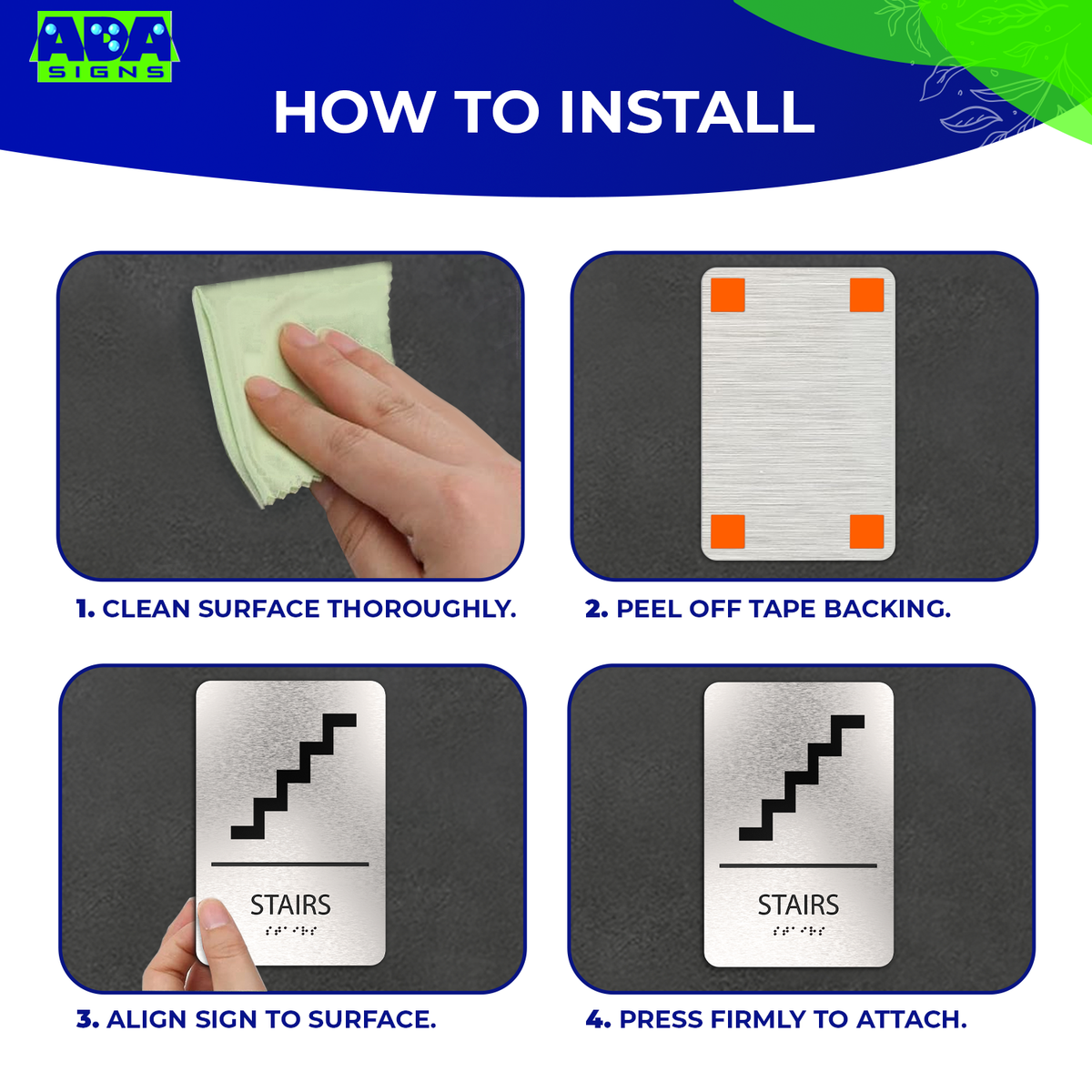 ADA SIGNS

HOW TO INSTALL

1. CLEAN SURFACE THOROUGHLY.

2. PEEL OFF TAPE BACKING.

STAIRS

3. ALIGN SIGN TO SURFACE.

STAIRS

4. PRESS FIRMLY TO ATTACH.