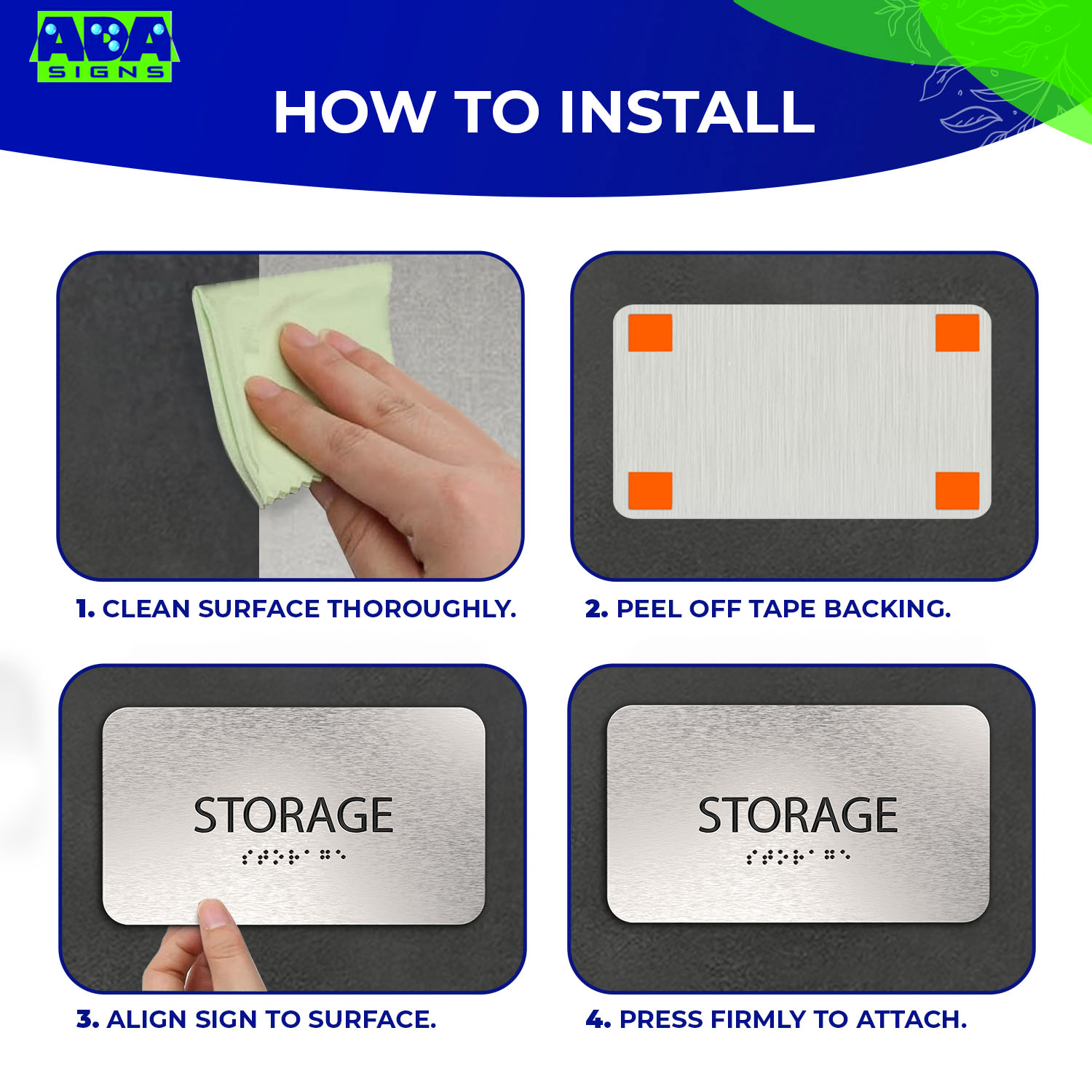 ADA SIGNS

HOW TO INSTALL

1. CLEAN SURFACE THOROUGHLY.

2. PEEL OFF TAPE BACKING.

STORAGE

3. ALIGN SIGN TO SURFACE.

STORAGE

4. PRESS FIRMLY TO ATTACH.