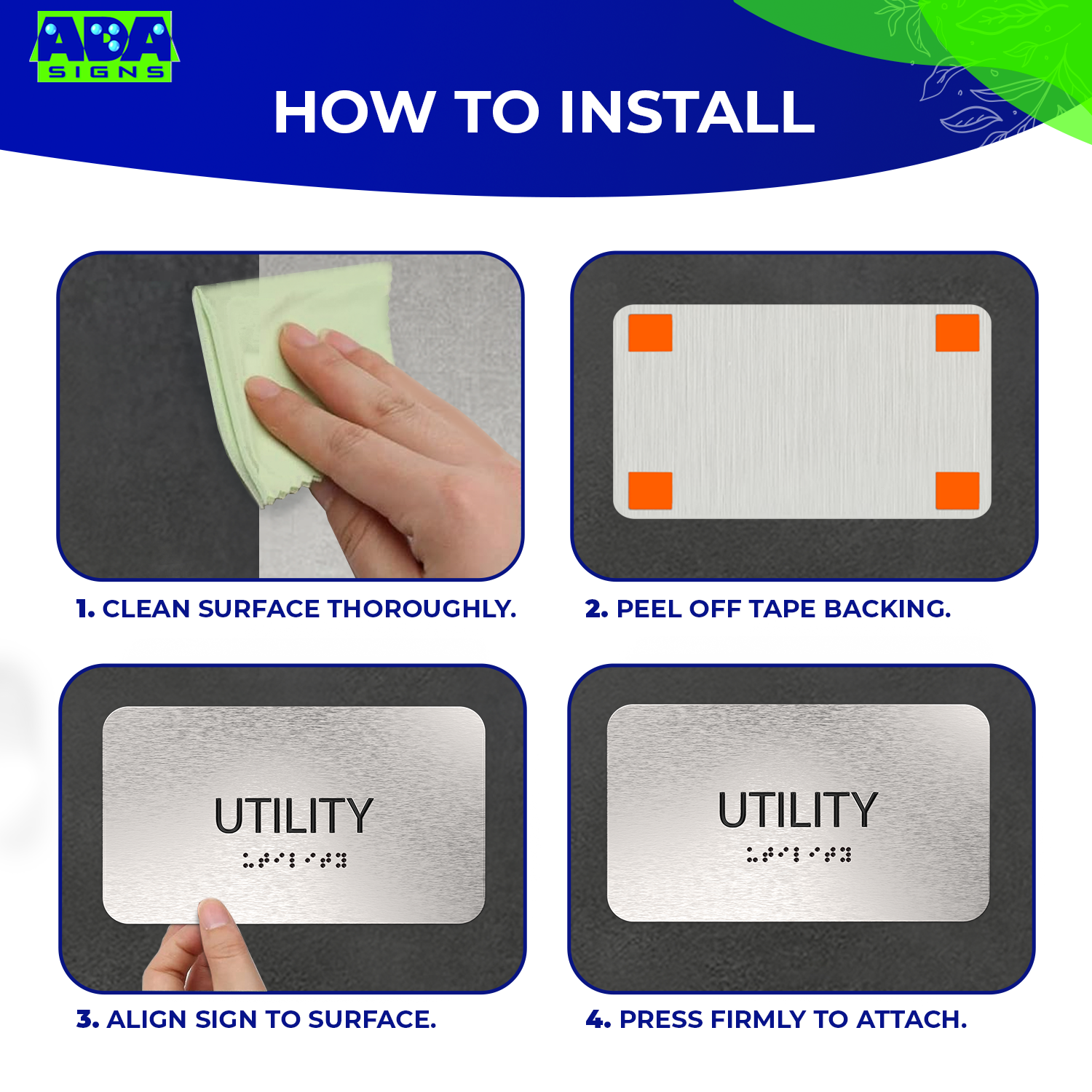 ADA SIGNS

HOW TO INSTALL

1. CLEAN SURFACE THOROUGHLY.

2. PEEL OFF TAPE BACKING.

UTILITY

3. ALIGN SIGN TO SURFACE.

UTILITY

4. PRESS FIRMLY TO ATTACH.